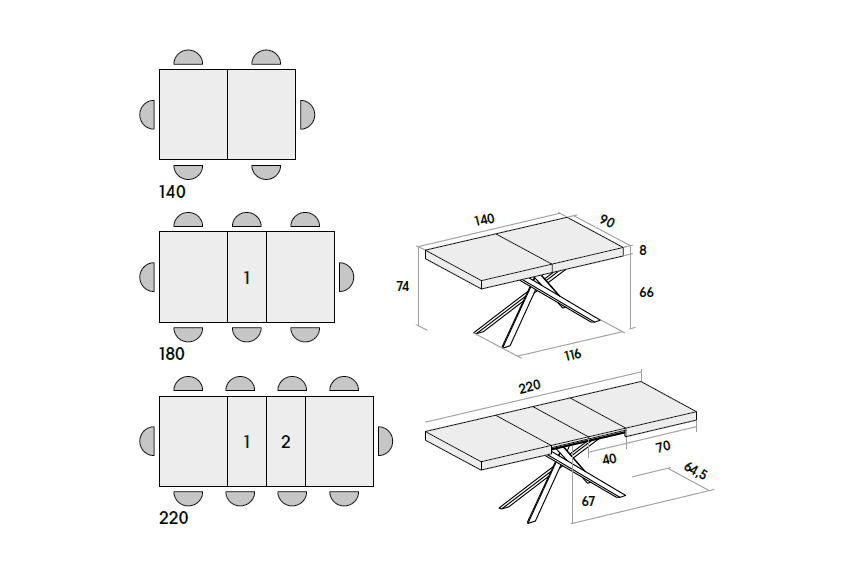 140

1

180

1 2

220

140
90
8
74
66
116

220
40
70
64,5
67