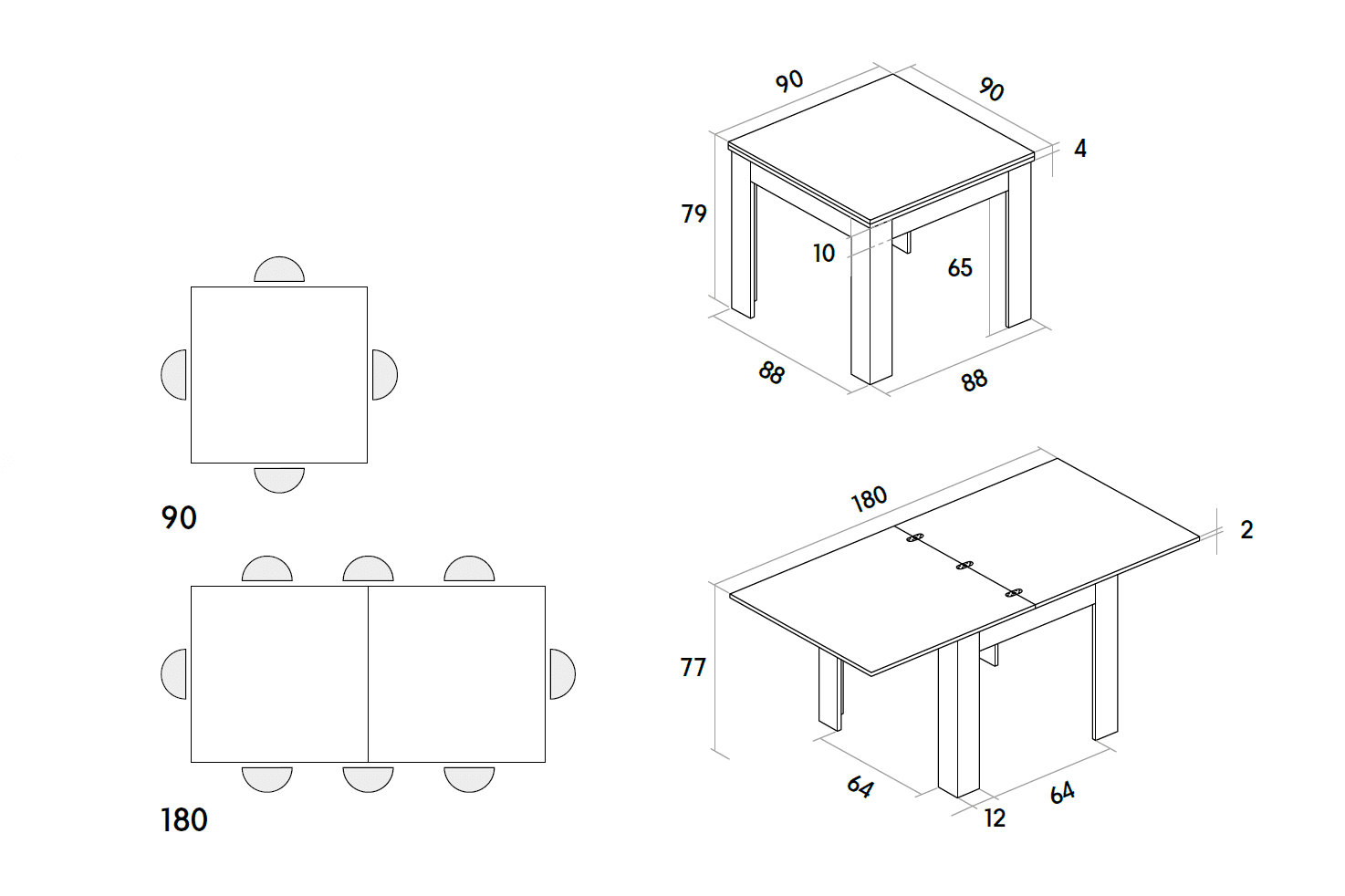 90

180

90
90
4
79
10
65
88
88

180
2
77
64
12
64