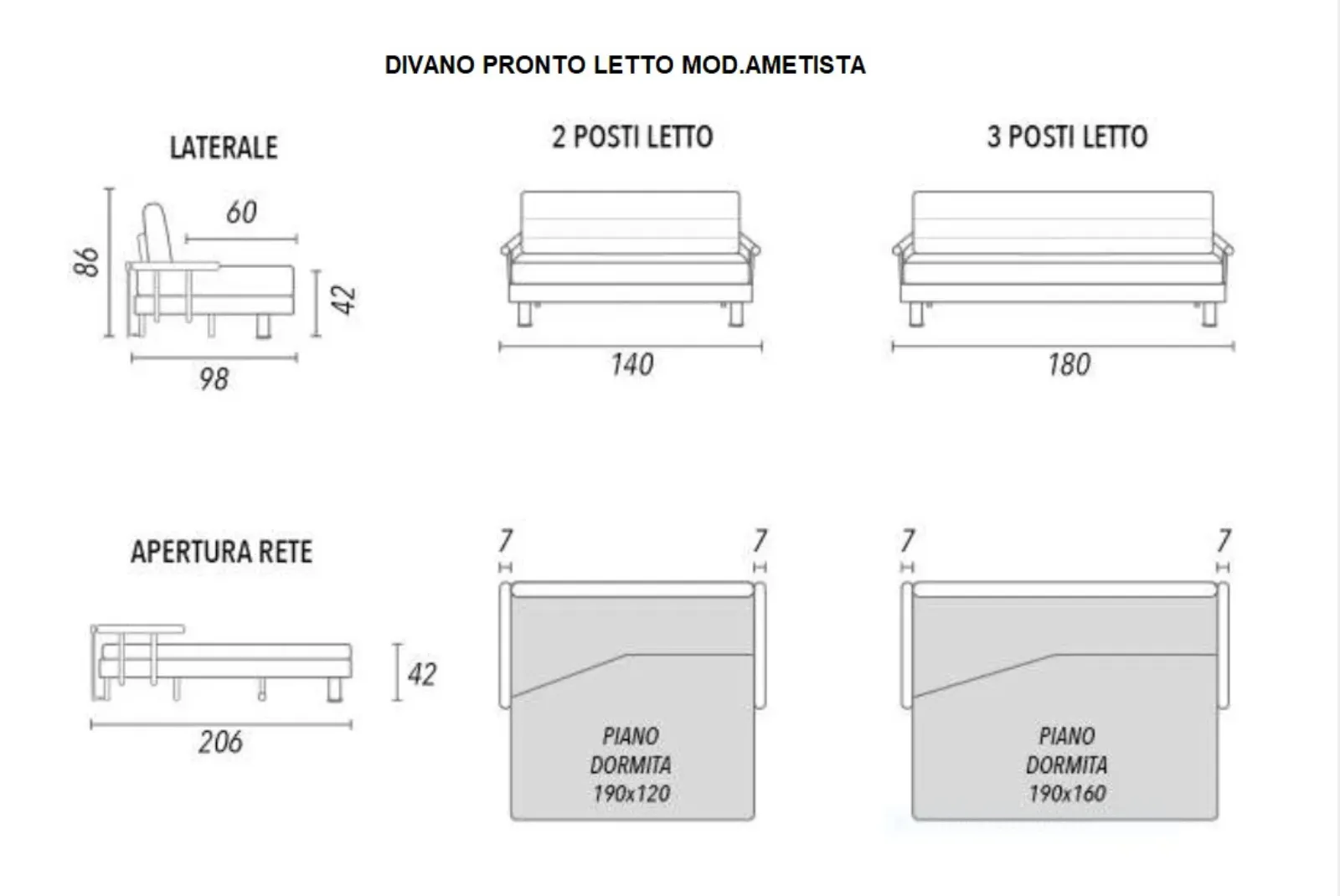 DIVANO PRONTO LETTO MOD.AMETISTA

LATERALE

60

86

42

98

2 POSTI LETTO

140

3 POSTI LETTO

180

APERTURA RETE

42

206

7

7

PIANO DORMITA 190x120

7

7

PIANO DORMITA 190x160